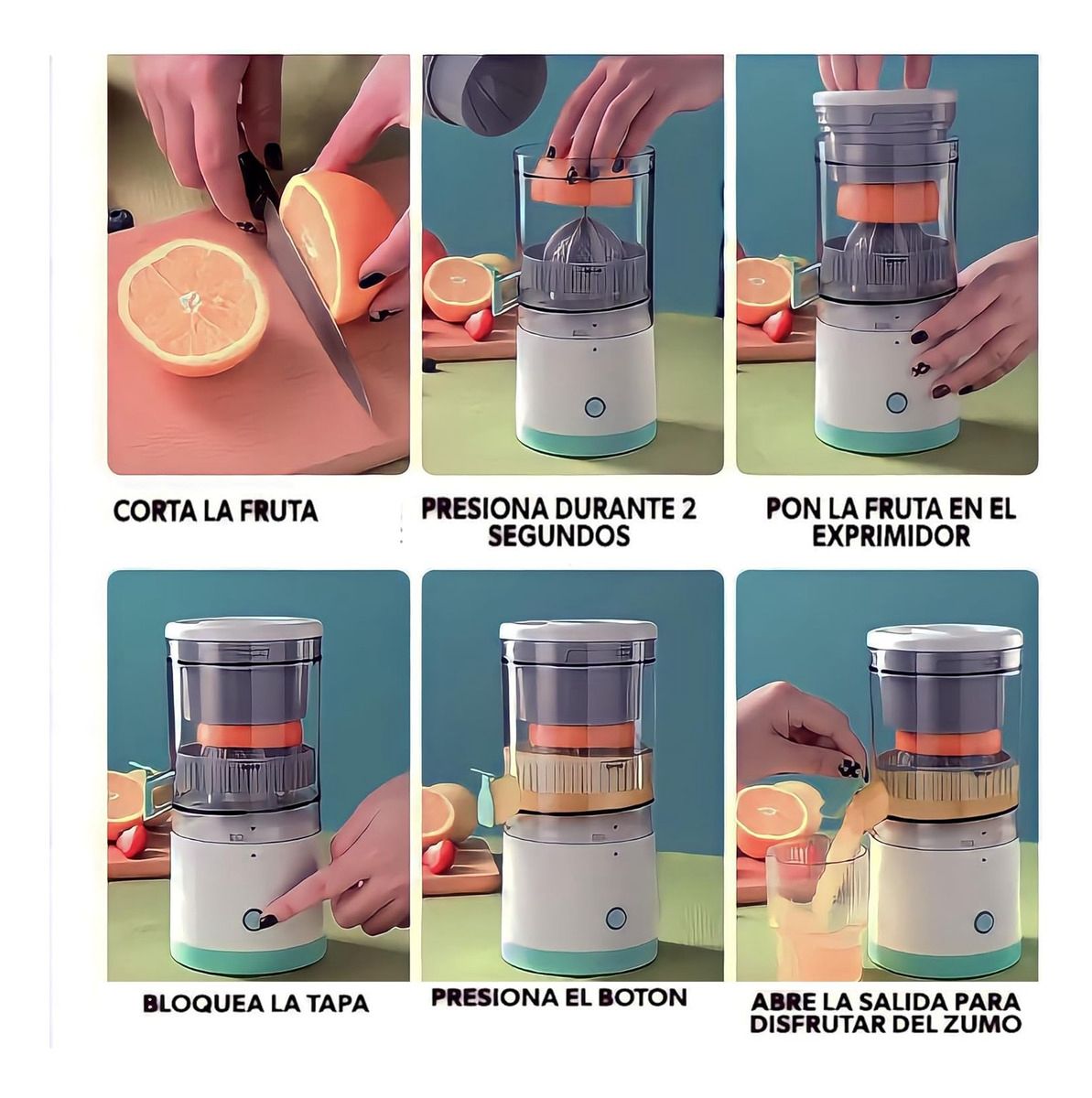 CORTA LA FRUTA

PRESIONA DURANTE 2 SEGUNDOS

PON LA FRUTA EN EL EXPRIMIDOR

BLOQUEA LA TAPA

PRESIONA EL BOTON

ABRE LA SALIDA PARA DISFRUTAR DEL ZUMO